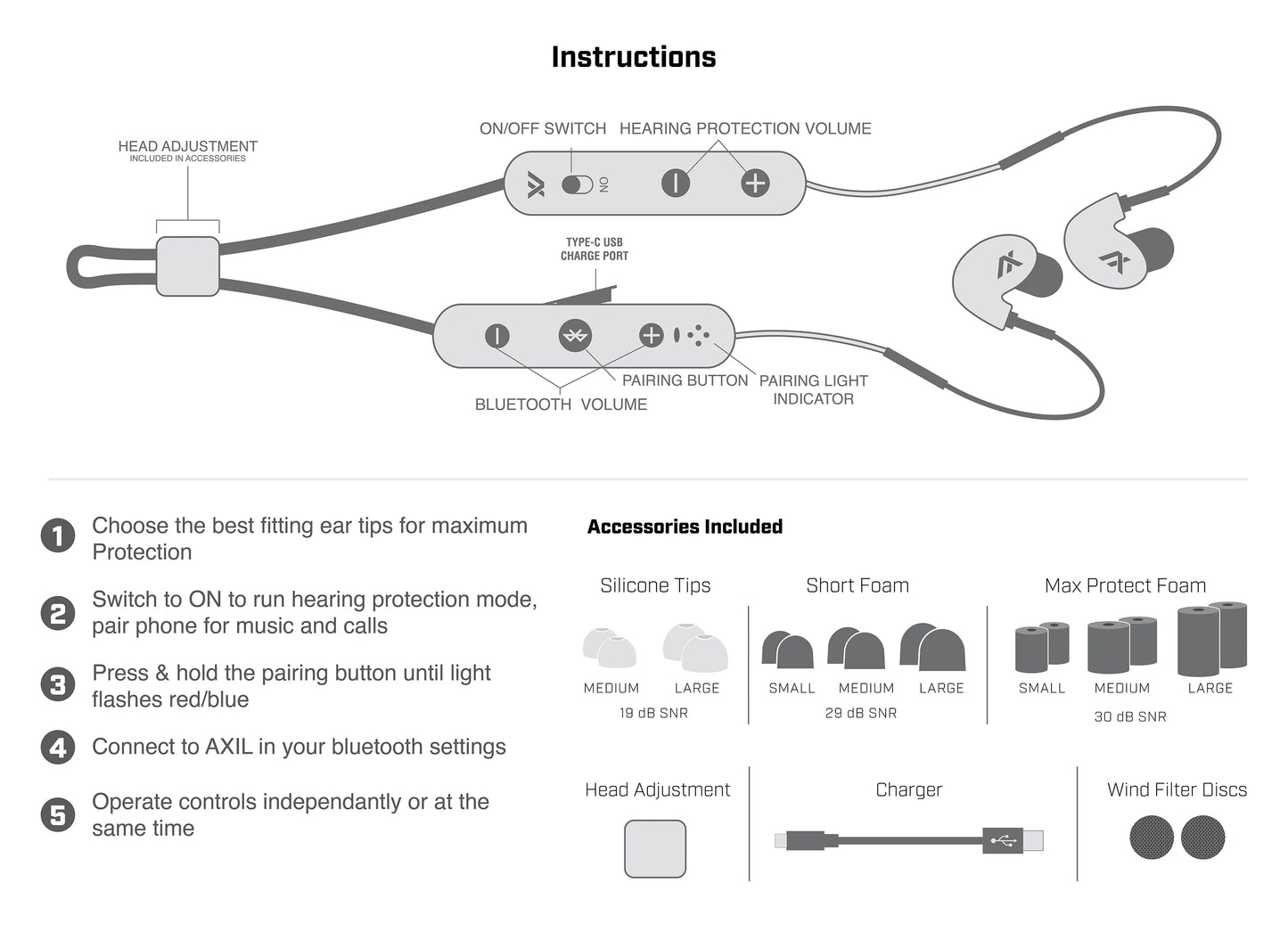 Instructions

HEAD ADJUSTMENT
INCLUDED IN ACCESSORIES

ON/OFF SWITCH HEARING PROTECTION VOLUME

ON

TYPE-C USB CHARGE PORT

PAIRING BUTTON PAIRING LIGHT INDICATOR

BLUETOOTH VOLUME

1 Choose the best fitting ear tips for maximum Protection

2 Switch to ON to run hearing protection mode, pair phone for music and calls

3 Press & hold the pairing button until light flashes red/blue

4 Connect to AXIL in your bluetooth settings

5 Operate controls independantly or at the same time

Accessories Included

Silicone Tips
MEDIUM LARGE
19 dB SNR

Short Foam
SMALL MEDIUM LARGE
29 dB SNR

Max Protect Foam
SMALL MEDIUM LARGE
30 dB SNR

Head Adjustment

Charger

Wind Filter Discs